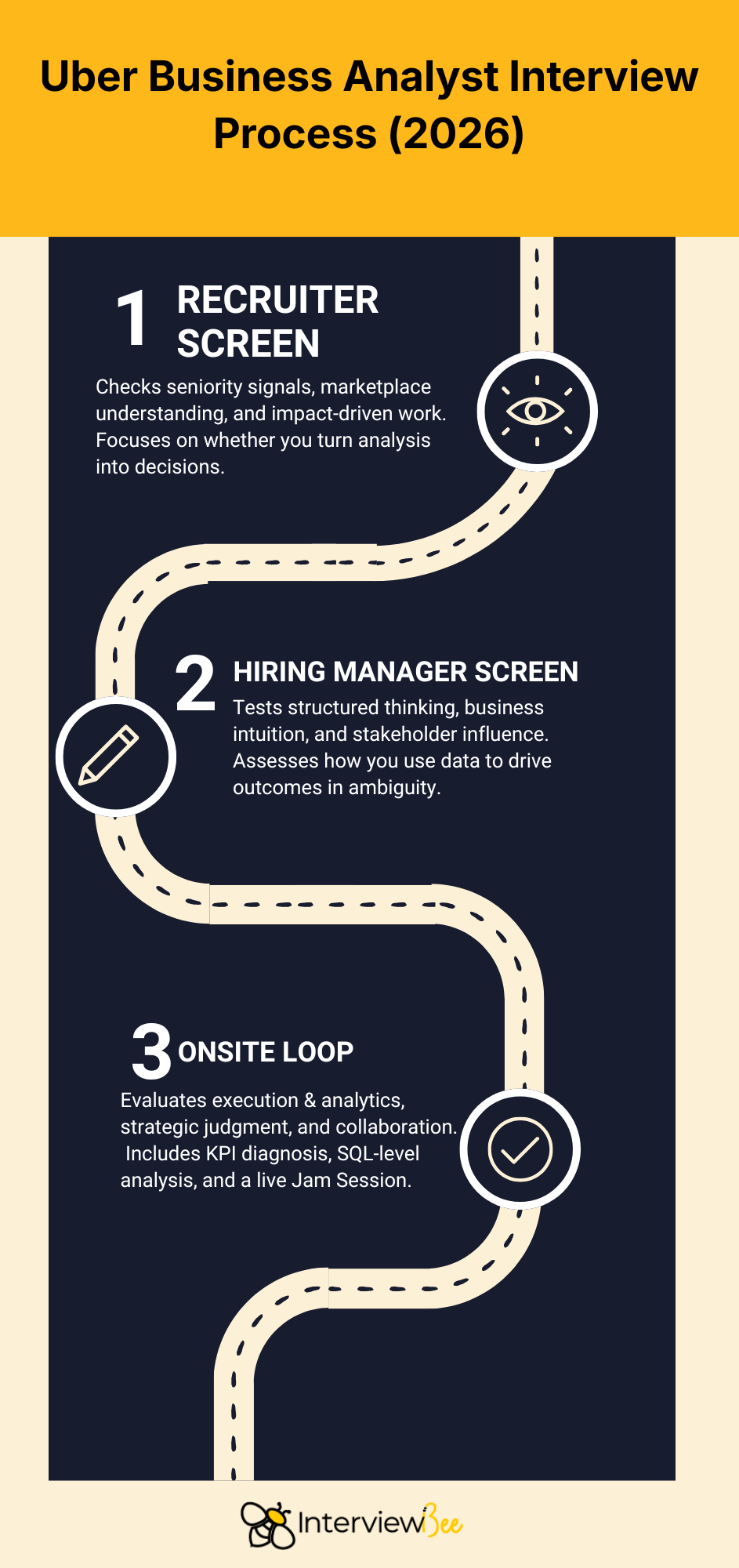 Uber Business Analyst Interview Process (2026)

1 RECRUITER SCREEN

Checks seniority signals, marketplace understanding, and impact-driven work. Focuses on whether you turn analysis into decisions.

2 HIRING MANAGER SCREEN

Tests structured thinking, business intuition, and stakeholder influence. Assesses how you use data to drive outcomes in ambiguity.

3 ONSITE LOOP

Evaluates execution & analytics, strategic judgment, and collaboration. Includes KPI diagnosis, SQL-level analysis, and a live Jam Session.

InterviewBee