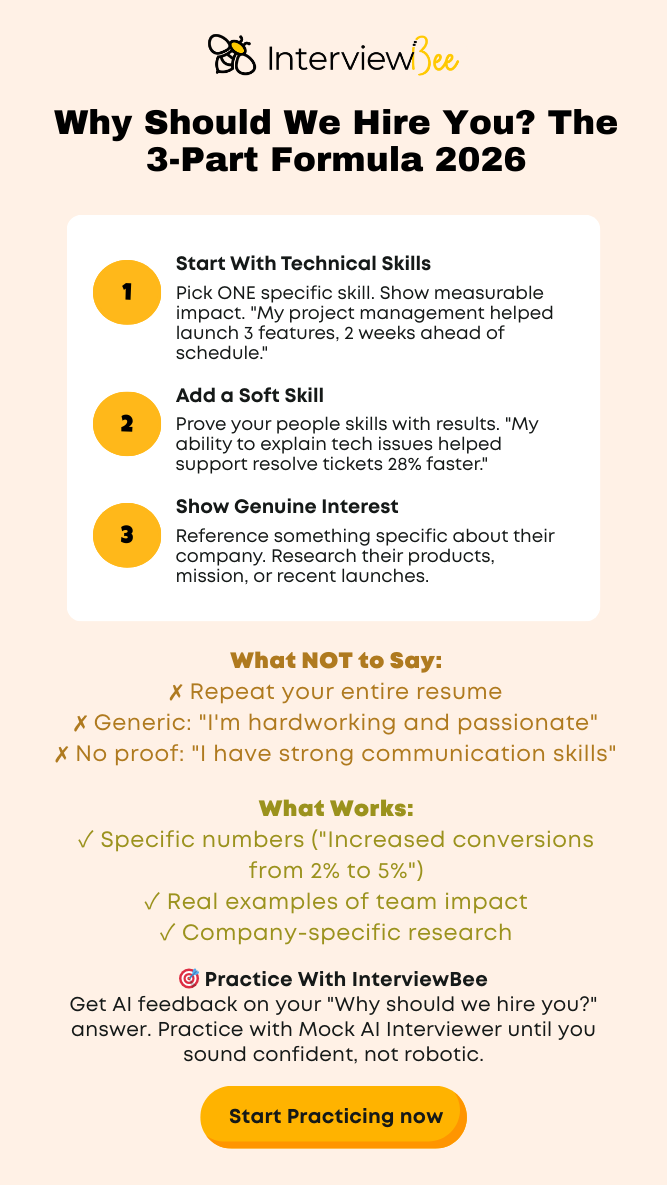 InterviewBee

Why Should We Hire You? The 3-Part Formula 2026

1
Start With Technical Skills
Pick ONE specific skill. Show measurable impact. "My project management helped launch 3 features, 2 weeks ahead of schedule."

2
Add a Soft Skill
Prove your people skills with results. "My ability to explain tech issues helped support resolve tickets 28% faster."

3
Show Genuine Interest
Reference something specific about their company. Research their products, mission, or recent launches.

What NOT to Say:
✗ Repeat your entire resume
✗ Generic: "I'm hardworking and passionate"
✗ No proof: "I have strong communication skills"

What Works:
✓ Specific numbers ("Increased conversions from 2% to 5%")
✓ Real examples of team impact
✓ Company-specific research

🎯 Practice With InterviewBee
Get AI feedback on your "Why should we hire you?" answer. Practice with Mock AI Interviewer until you sound confident, not robotic.

Start Practicing now