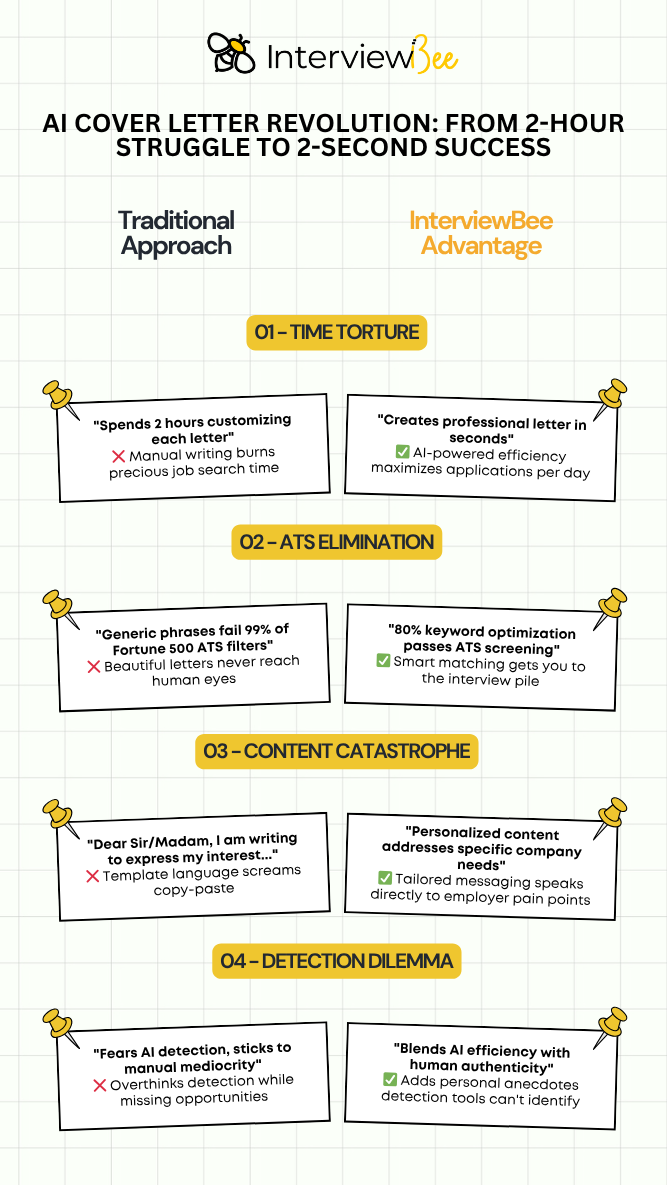 InterviewBee

AI COVER LETTER REVOLUTION: FROM 2-HOUR STRUGGLE TO 2-SECOND SUCCESS

Traditional Approach

InterviewBee Advantage

01 - TIME TORTURE

"Spends 2 hours customizing each letter"
❌ Manual writing burns precious job search time

"Creates professional letter in seconds"
✅ AI-powered efficiency maximizes applications per day

02 - ATS ELIMINATION

"Generic phrases fail 99% of Fortune 500 ATS filters"
❌ Beautiful letters never reach human eyes

"80% keyword optimization passes ATS screening"
✅ Smart matching gets you to the interview pile

03 - CONTENT CATASTROPHE

"Dear Sir/Madam, I am writing to express my interest..."
❌ Template language screams copy-paste

"Personalized content addresses specific company needs"
✅ Tailored messaging speaks directly to employer pain points

04 - DETECTION DILEMMA

"Fears AI detection, sticks to manual mediocrity"
❌ Overthinks detection while missing opportunities

"Blends AI efficiency with human authenticity"
✅ Adds personal anecdotes detection tools can't identify