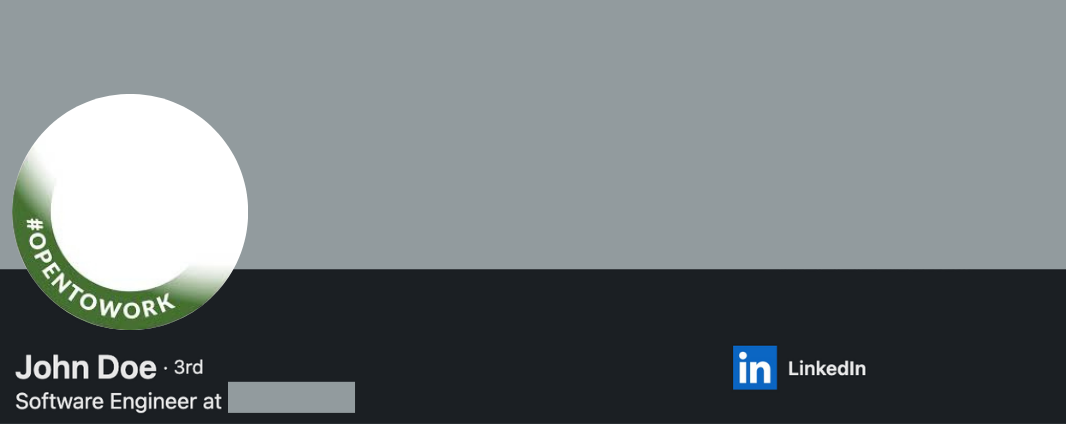 #OPENTOWORK

John Doe · 3rd
Software Engineer at

in LinkedIn