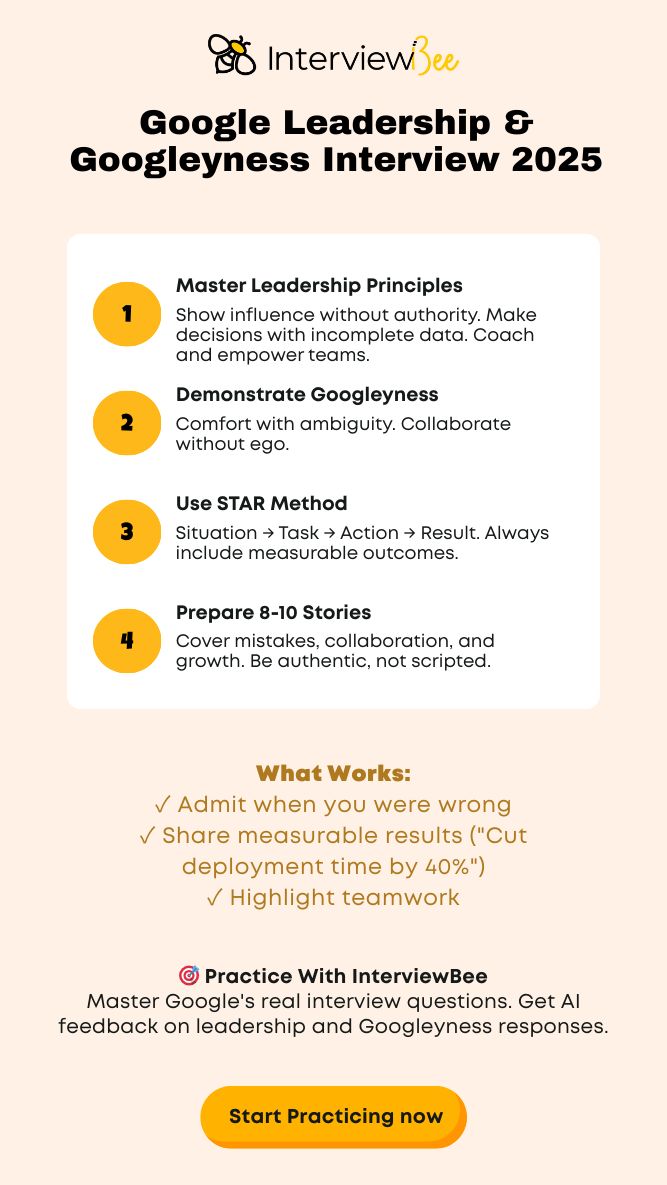 InterviewBee

Google Leadership & Googleyness Interview 2025

1
Master Leadership Principles
Show influence without authority. Make decisions with incomplete data. Coach and empower teams.

2
Demonstrate Googleyness
Comfort with ambiguity. Collaborate without ego.

3
Use STAR Method
Situation → Task → Action → Result. Always include measurable outcomes.

4
Prepare 8-10 Stories
Cover mistakes, collaboration, and growth. Be authentic, not scripted.

What Works:
✓ Admit when you were wrong
✓ Share measurable results ("Cut deployment time by 40%")
✓ Highlight teamwork

🎯 Practice With InterviewBee
Master Google's real interview questions. Get AI feedback on leadership and Googleyness responses.

Start Practicing now