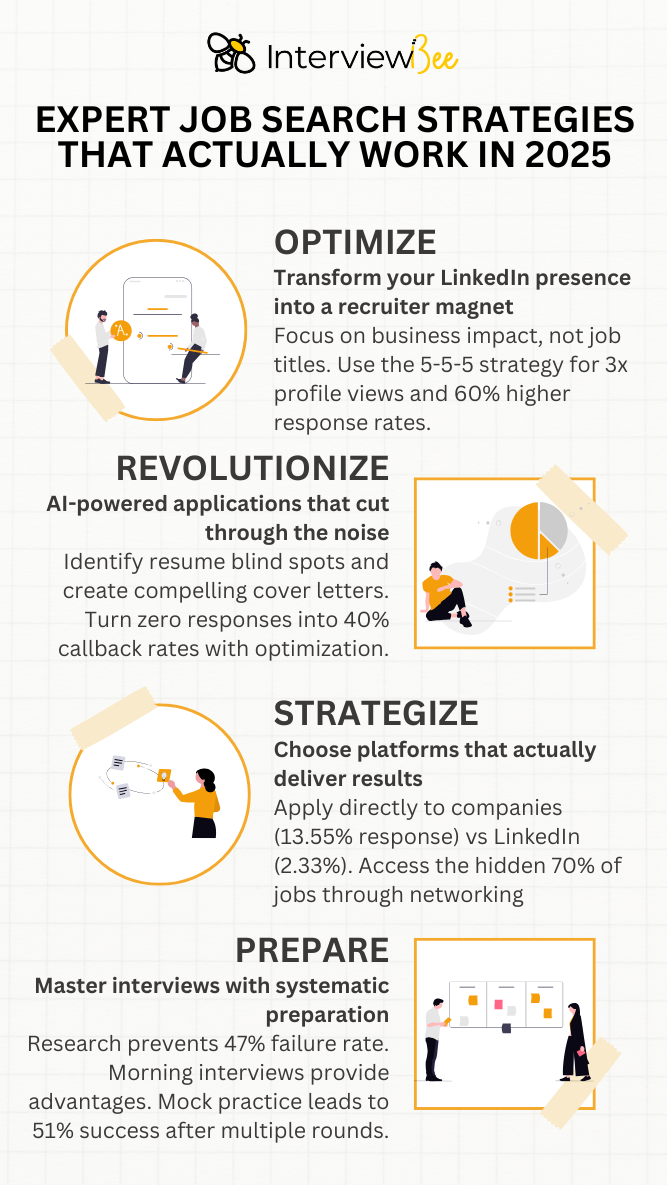 InterviewBee

EXPERT JOB SEARCH STRATEGIES THAT ACTUALLY WORK IN 2025

OPTIMIZE

Transform your LinkedIn presence into a recruiter magnet

Focus on business impact, not job titles. Use the 5-5-5 strategy for 3x profile views and 60% higher response rates.

REVOLUTIONIZE

AI-powered applications that cut through the noise

Identify resume blind spots and create compelling cover letters. Turn zero responses into 40% callback rates with optimization.

STRATEGIZE

Choose platforms that actually deliver results

Apply directly to companies (13.55% response) vs LinkedIn (2.33%). Access the hidden 70% of jobs through networking

PREPARE

Master interviews with systematic preparation

Research prevents 47% failure rate. Morning interviews provide advantages. Mock practice leads to 51% success after multiple rounds.