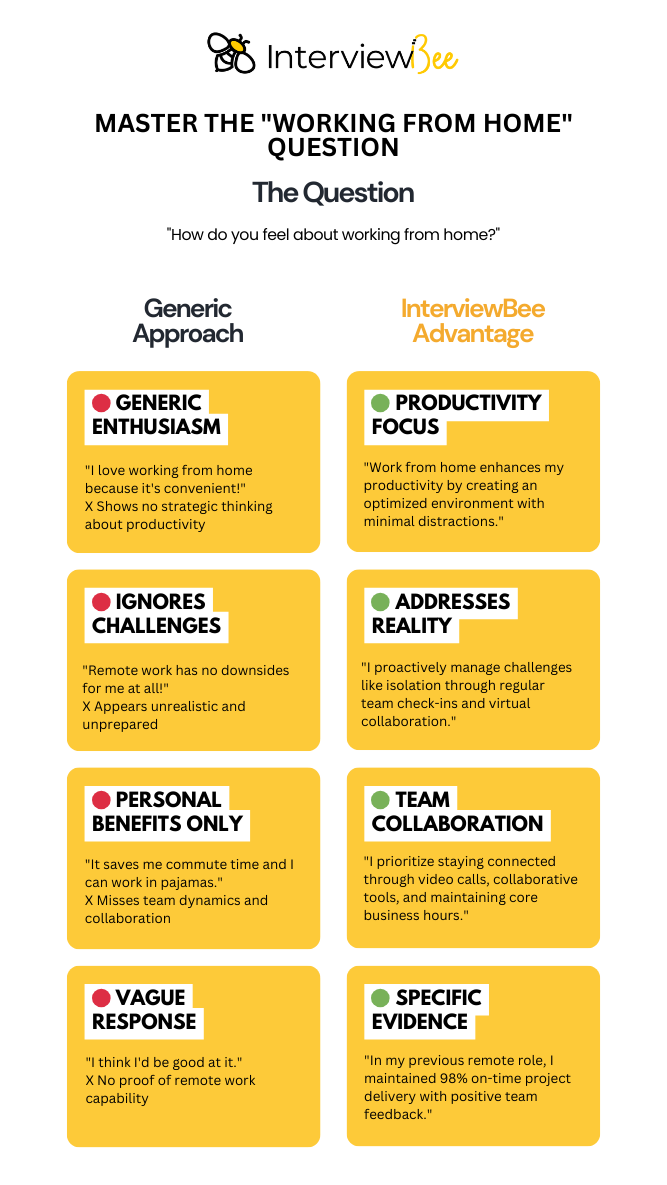 InterviewBee

MASTER THE "WORKING FROM HOME" QUESTION

The Question

"How do you feel about working from home?"

Generic Approach

GENERIC ENTHUSIASM

"I love working from home because it's convenient!"
X Shows no strategic thinking about productivity

IGNORES CHALLENGES

"Remote work has no downsides for me at all!"
X Appears unrealistic and unprepared

PERSONAL BENEFITS ONLY

"It saves me commute time and I can work in pajamas."
X Misses team dynamics and collaboration

VAGUE RESPONSE

"I think I'd be good at it."
X No proof of remote work capability

InterviewBee Advantage

PRODUCTIVITY FOCUS

"Work from home enhances my productivity by creating an optimized environment with minimal distractions."

ADDRESSES REALITY

"I proactively manage challenges like isolation through regular team check-ins and virtual collaboration."

TEAM COLLABORATION

"I prioritize staying connected through video calls, collaborative tools, and maintaining core business hours."

SPECIFIC EVIDENCE

"In my previous remote role, I maintained 98% on-time project delivery with positive team feedback."