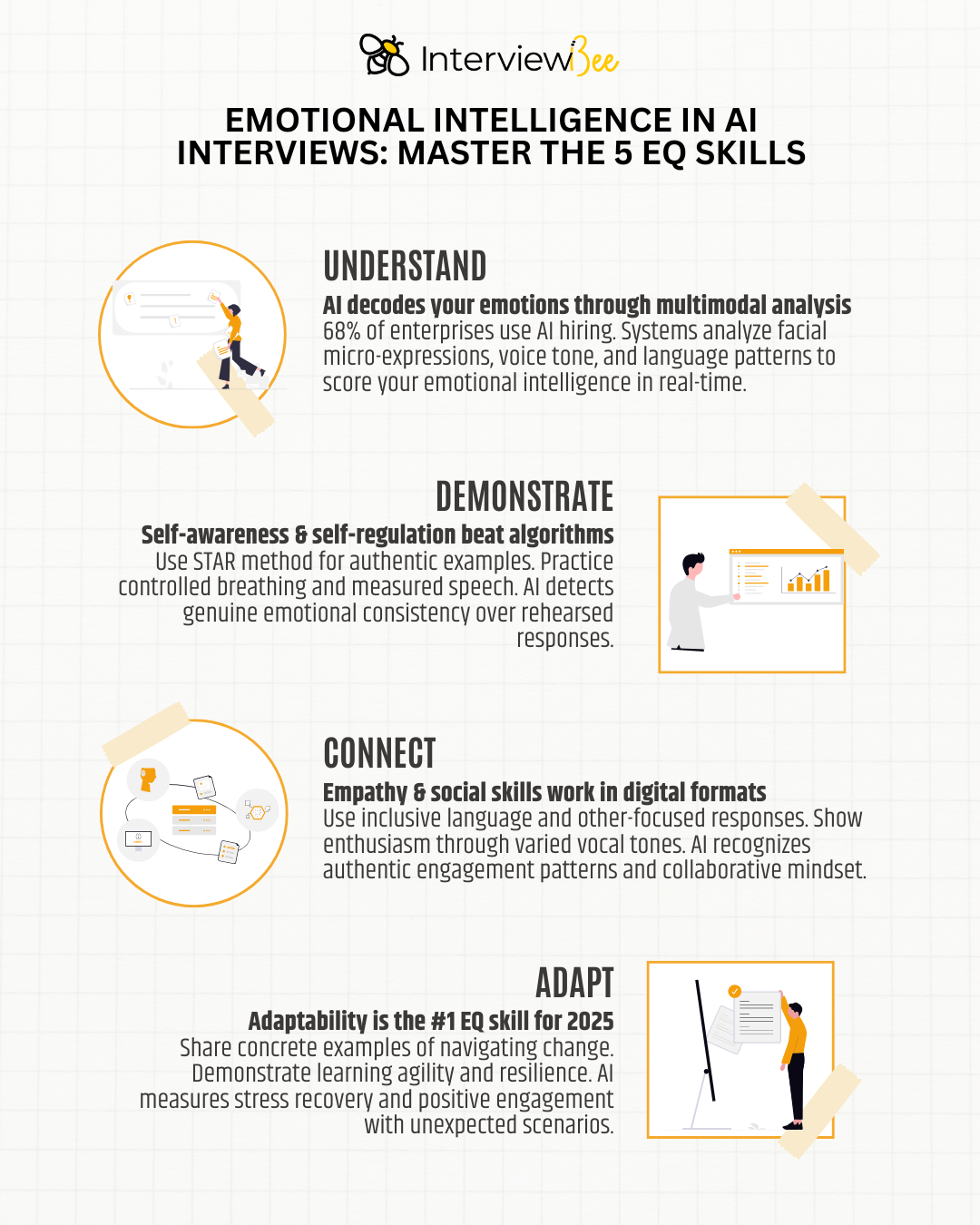 InterviewBee

EMOTIONAL INTELLIGENCE IN AI INTERVIEWS: MASTER THE 5 EQ SKILLS

UNDERSTAND

AI decodes your emotions through multimodal analysis
68% of enterprises use AI hiring. Systems analyze facial micro-expressions, voice tone, and language patterns to score your emotional intelligence in real-time.

DEMONSTRATE

Self-awareness & self-regulation beat algorithms
Use STAR method for authentic examples. Practice controlled breathing and measured speech. AI detects genuine emotional consistency over rehearsed responses.

CONNECT

Empathy & social skills work in digital formats
Use inclusive language and other-focused responses. Show enthusiasm through varied vocal tones. AI recognizes authentic engagement patterns and collaborative mindset.

ADAPT

Adaptability is the #1 EQ skill for 2025
Share concrete examples of navigating change. Demonstrate learning agility and resilience. AI measures stress recovery and positive engagement with unexpected scenarios.