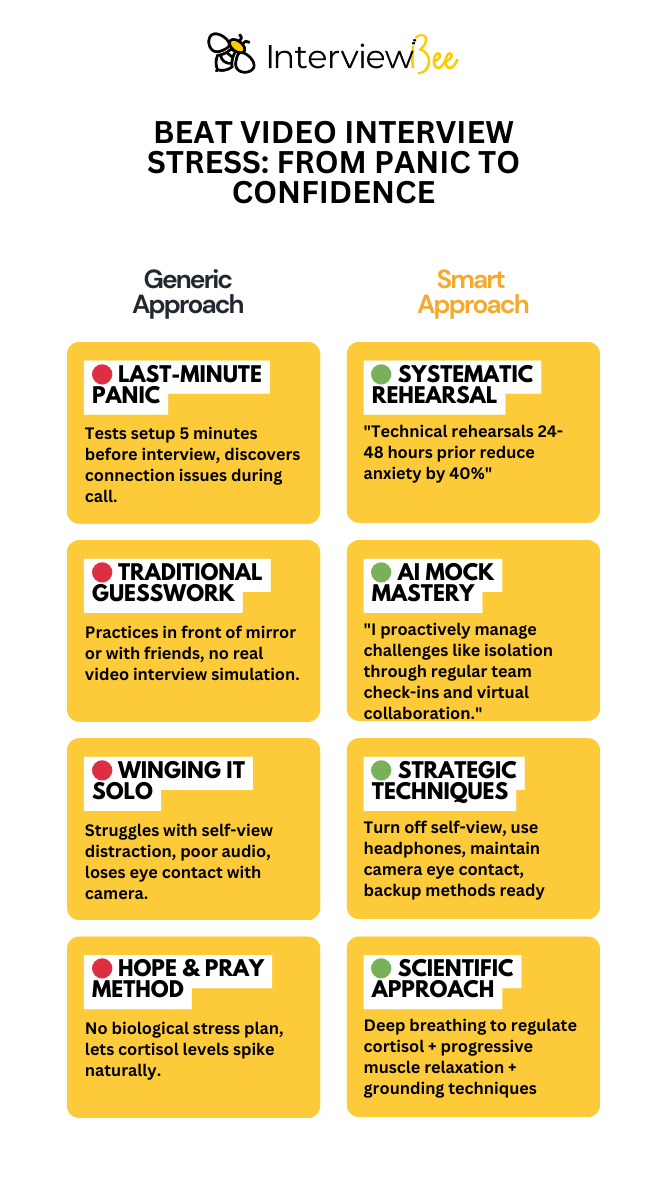 InterviewBee

BEAT VIDEO INTERVIEW STRESS: FROM PANIC TO CONFIDENCE

Generic Approach

LAST-MINUTE PANIC

Tests setup 5 minutes before interview, discovers connection issues during call.

TRADITIONAL GUESSWORK

Practices in front of mirror or with friends, no real video interview simulation.

WINGING IT SOLO

Struggles with self-view distraction, poor audio, loses eye contact with camera.

HOPE & PRAY METHOD

No biological stress plan, lets cortisol levels spike naturally.

Smart Approach

SYSTEMATIC REHEARSAL

"Technical rehearsals 24-48 hours prior reduce anxiety by 40%"

AI MOCK MASTERY

"I proactively manage challenges like isolation through regular team check-ins and virtual collaboration."

STRATEGIC TECHNIQUES

Turn off self-view, use headphones, maintain camera eye contact, backup methods ready

SCIENTIFIC APPROACH

Deep breathing to regulate cortisol + progressive muscle relaxation + grounding techniques