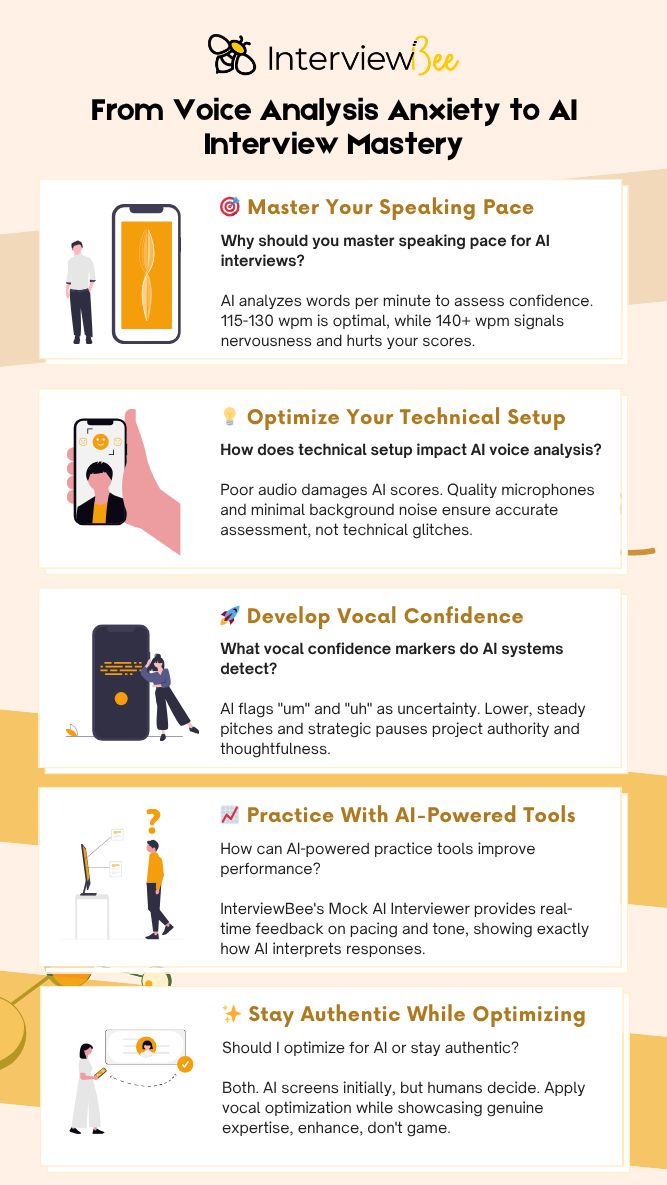 InterviewBee

From Voice Analysis Anxiety to AI Interview Mastery

🎯 Master Your Speaking Pace

Why should you master speaking pace for AI interviews?

AI analyzes words per minute to assess confidence. 115-130 wpm is optimal, while 140+ wpm signals nervousness and hurts your scores.

💡 Optimize Your Technical Setup

How does technical setup impact AI voice analysis?

Poor audio damages AI scores. Quality microphones and minimal background noise ensure accurate assessment, not technical glitches.

🚀 Develop Vocal Confidence

What vocal confidence markers do AI systems detect?

AI flags "um" and "uh" as uncertainty. Lower, steady pitches and strategic pauses project authority and thoughtfulness.

📈 Practice With AI-Powered Tools

How can AI-powered practice tools improve performance?

InterviewBee's Mock AI Interviewer provides real-time feedback on pacing and tone, showing exactly how AI interprets responses.

✨ Stay Authentic While Optimizing

Should I optimize for AI or stay authentic?

Both. AI screens initially, but humans decide. Apply vocal optimization while showcasing genuine expertise, enhance, don't game.