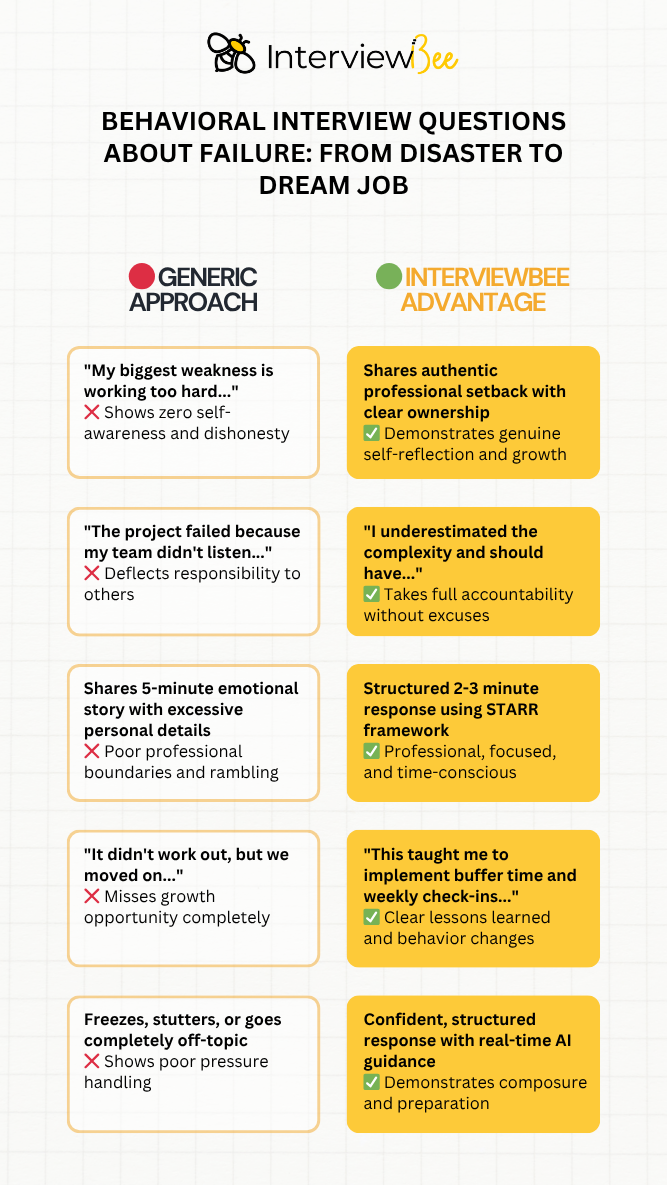 InterviewBee

BEHAVIORAL INTERVIEW QUESTIONS ABOUT FAILURE: FROM DISASTER TO DREAM JOB

GENERIC APPROACH

"My biggest weakness is working too hard..."
❌ Shows zero self-awareness and dishonesty

"The project failed because my team didn't listen..."
❌ Deflects responsibility to others

Shares 5-minute emotional story with excessive personal details
❌ Poor professional boundaries and rambling

"It didn't work out, but we moved on..."
❌ Misses growth opportunity completely

Freezes, stutters, or goes completely off-topic
❌ Shows poor pressure handling

INTERVIEWBEE ADVANTAGE

Shares authentic professional setback with clear ownership
✅ Demonstrates genuine self-reflection and growth

"I underestimated the complexity and should have..."
✅ Takes full accountability without excuses

Structured 2-3 minute response using STARR framework
✅ Professional, focused, and time-conscious

"This taught me to implement buffer time and weekly check-ins..."
✅ Clear lessons learned and behavior changes

Confident, structured response with real-time AI guidance
✅ Demonstrates composure and preparation