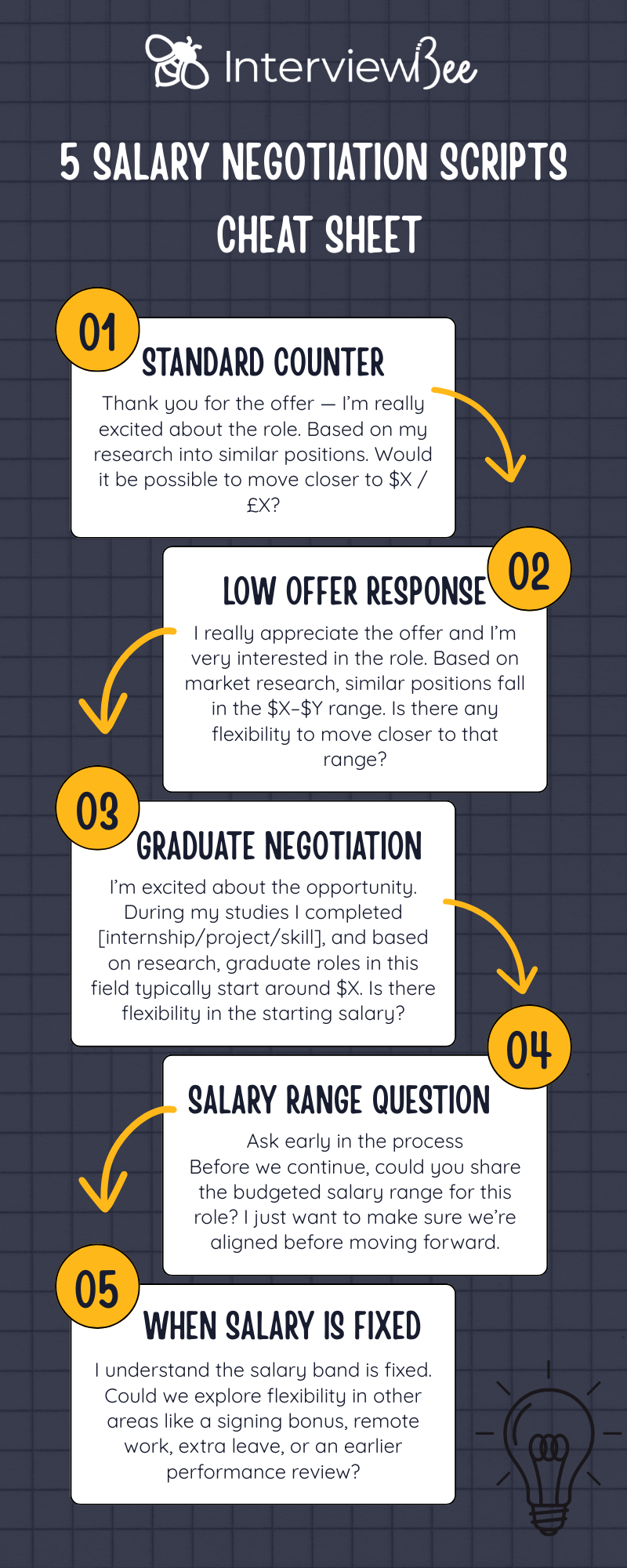 InterviewBee

5 SALARY NEGOTIATION SCRIPTS CHEAT SHEET

01

STANDARD COUNTER

Thank you for the offer — I'm really excited about the role. Based on my research into similar positions. Would it be possible to move closer to \$X / £X?

02

LOW OFFER RESPONSE

I really appreciate the offer and I'm very interested in the role. Based on market research, similar positions fall in the \$X–\$Y range. Is there any flexibility to move closer to that range?

03

GRADUATE NEGOTIATION

I'm excited about the opportunity. During my studies I completed [internship/project/skill], and based on research, graduate roles in this field typically start around \$X. Is there flexibility in the starting salary?

04

SALARY RANGE QUESTION

Ask early in the process
Before we continue, could you share the budgeted salary range for this role? I just want to make sure we're aligned before moving forward.

05

WHEN SALARY IS FIXED

I understand the salary band is fixed. Could we explore flexibility in other areas like a signing bonus, remote work, extra leave, or an earlier performance review?