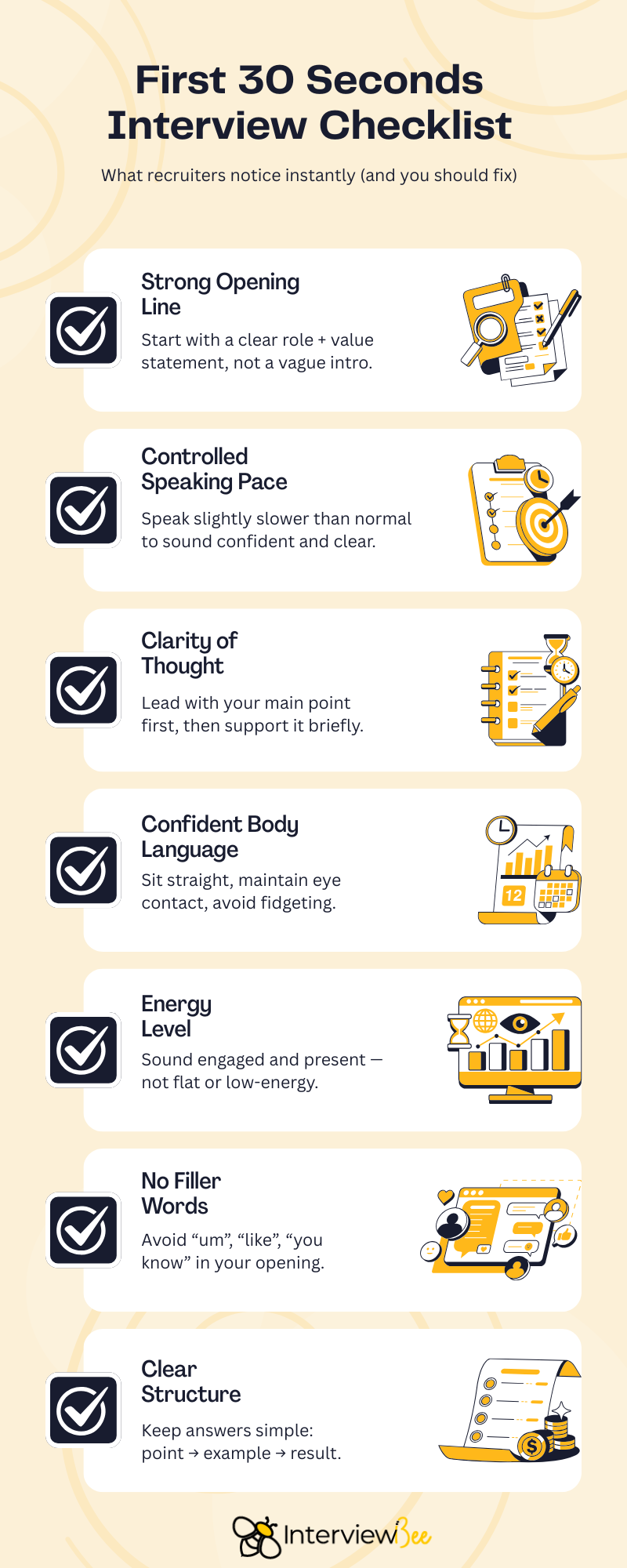 First 30 Seconds Interview Checklist

What recruiters notice instantly (and you should fix)

Strong Opening Line

Start with a clear role + value statement, not a vague intro.

Controlled Speaking Pace

Speak slightly slower than normal to sound confident and clear.

Clarity of Thought

Lead with your main point first, then support it briefly.

Confident Body Language

Sit straight, maintain eye contact, avoid fidgeting.

12

Energy Level

Sound engaged and present — not flat or low-energy.

No Filler Words

Avoid “um”, “like”, “you know” in your opening.

Clear Structure

Keep answers simple: point → example → result.

InterviewBee